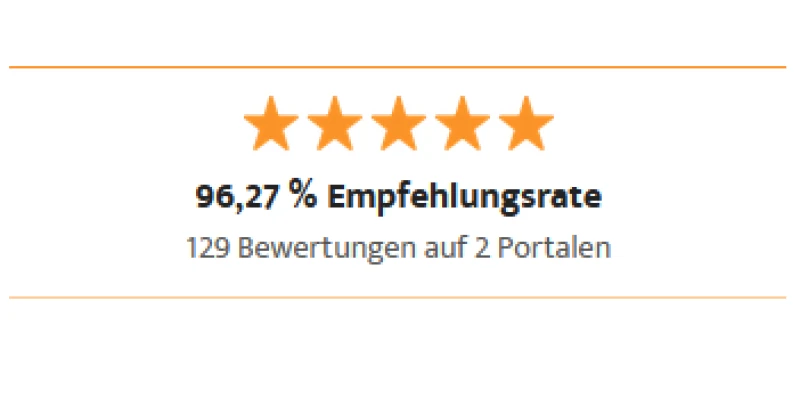 96,27 % Empfehlungsrate

129 Bewertungen auf 2 Portalen